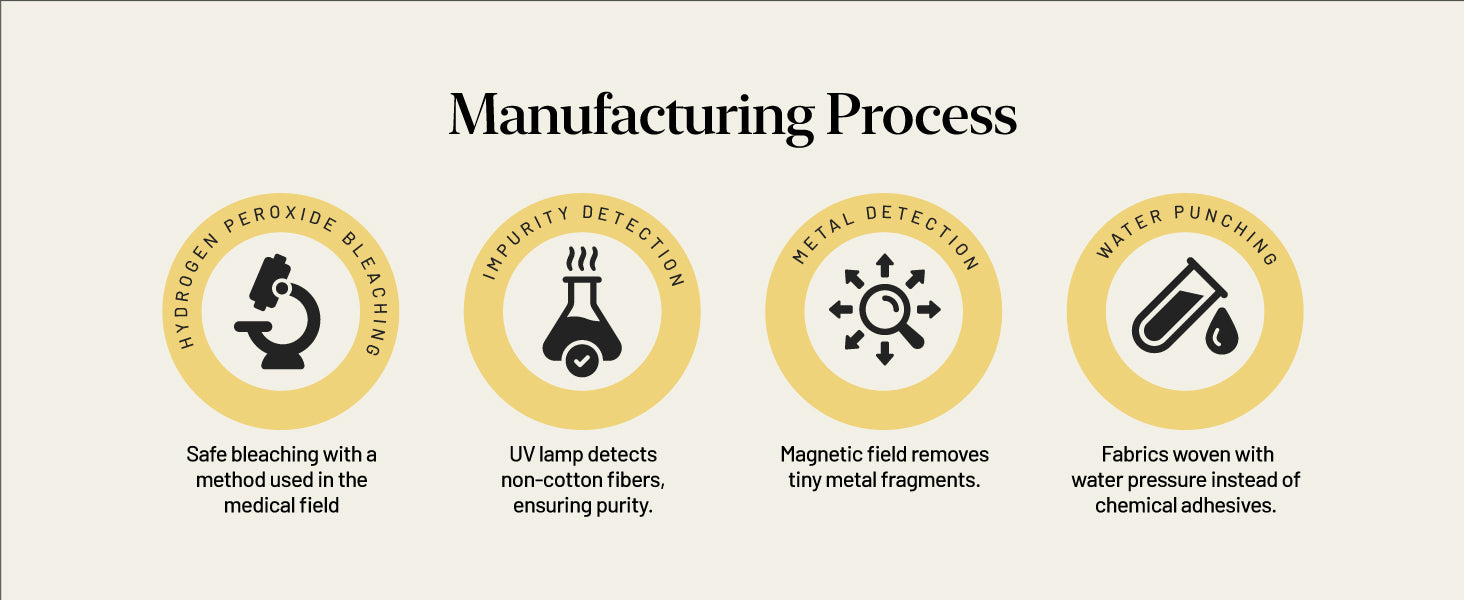 Manufacturing Process

HYDROGEN PEROXIDE BLEACHING

Safe bleaching with a method used in the medical field

IMPURITY DETECTION

UV lamp detects non-cotton fibers, ensuring purity.

METAL DETECTION

Magnetic field removes tiny metal fragments.

WATER PUNCHING

Fabrics woven with water pressure instead of chemical adhesives.